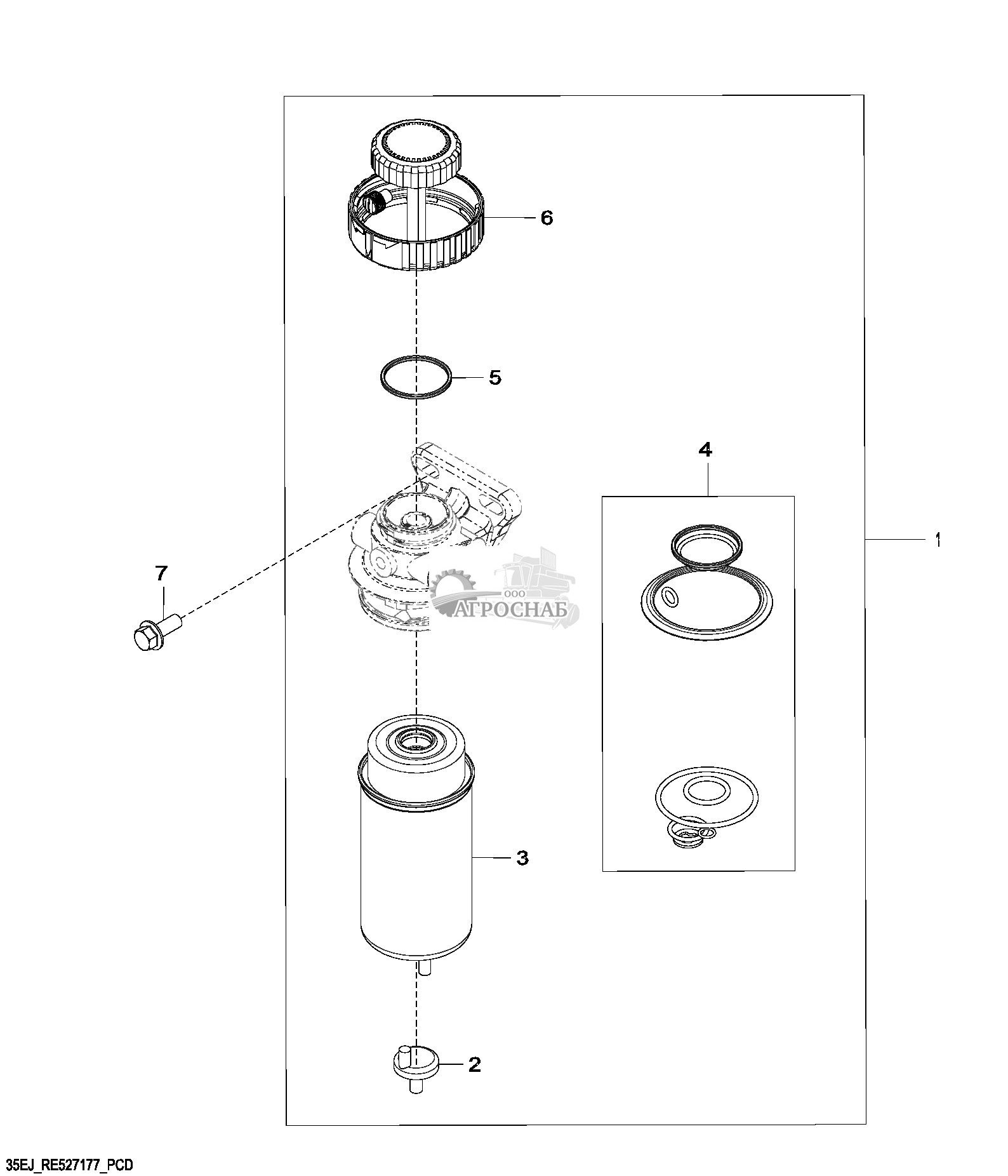 6

5

4

1

7

ООО
АГРОСНАБ

3

2

35EJ_RE527177_PCD